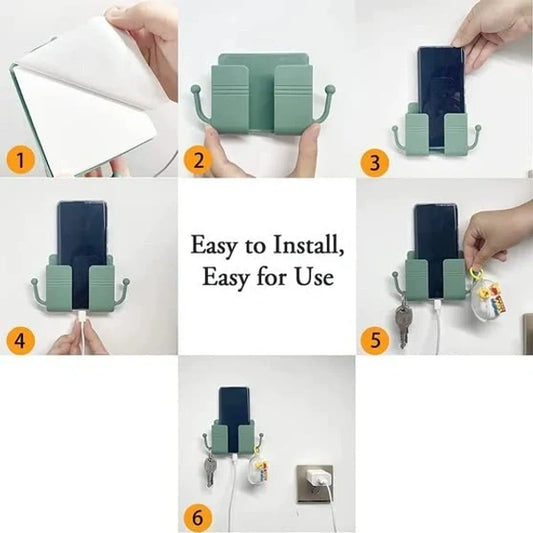 1

2

3

4

Easy to Install,
Easy for Use

5

6