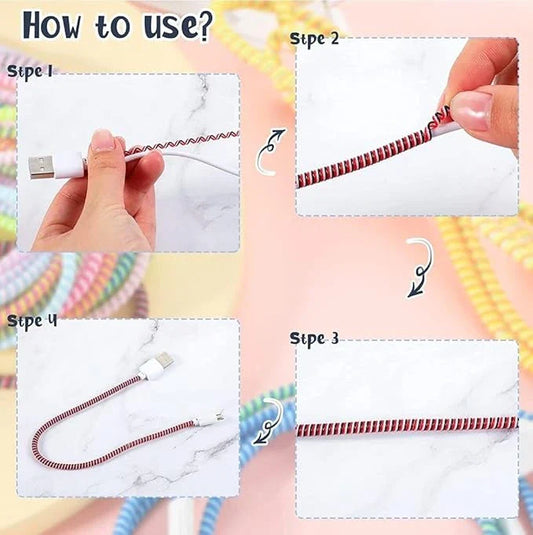 How to use?

Stpe 1

Stpe 2

Stpe 3

Stpe 4